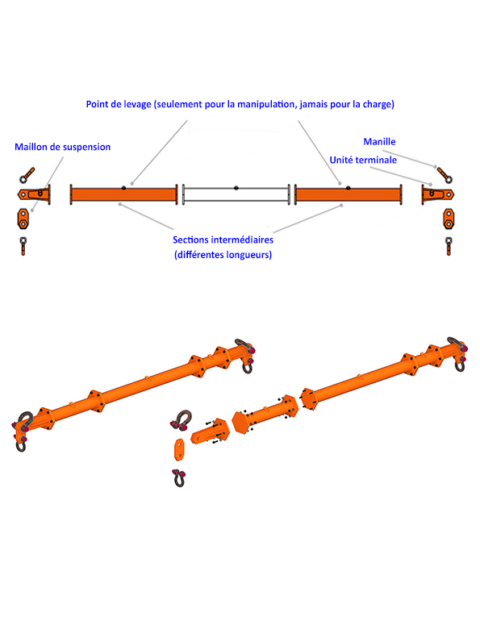 Point de levage (seulement pour la manipulation, jamais pour la charge)

Maillon de suspension

Manille

Unité terminale

Sections intermédiaires
(différentes longueurs)